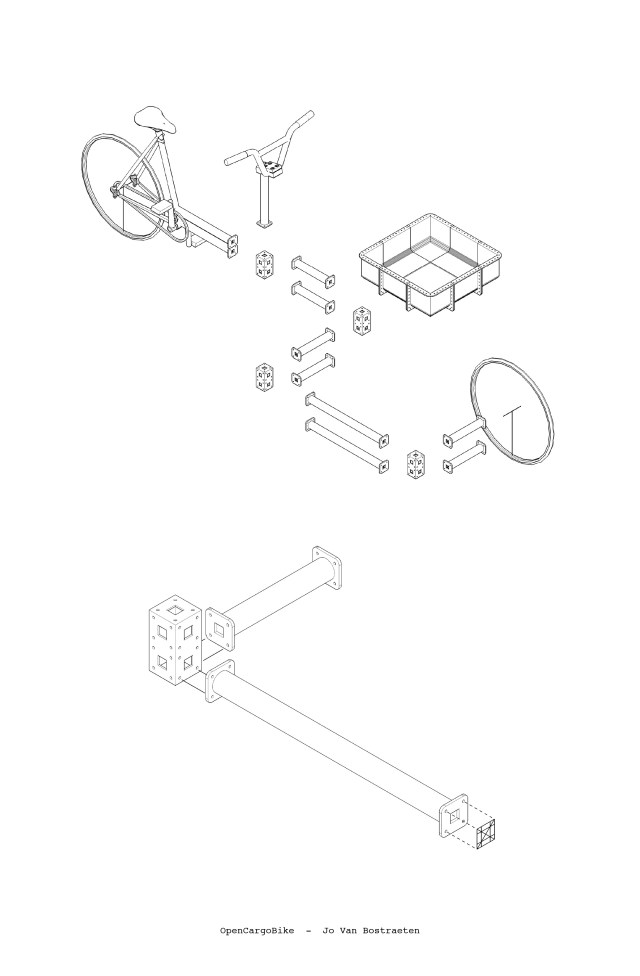 OpenCargoBike - Jo Van Bostraeten